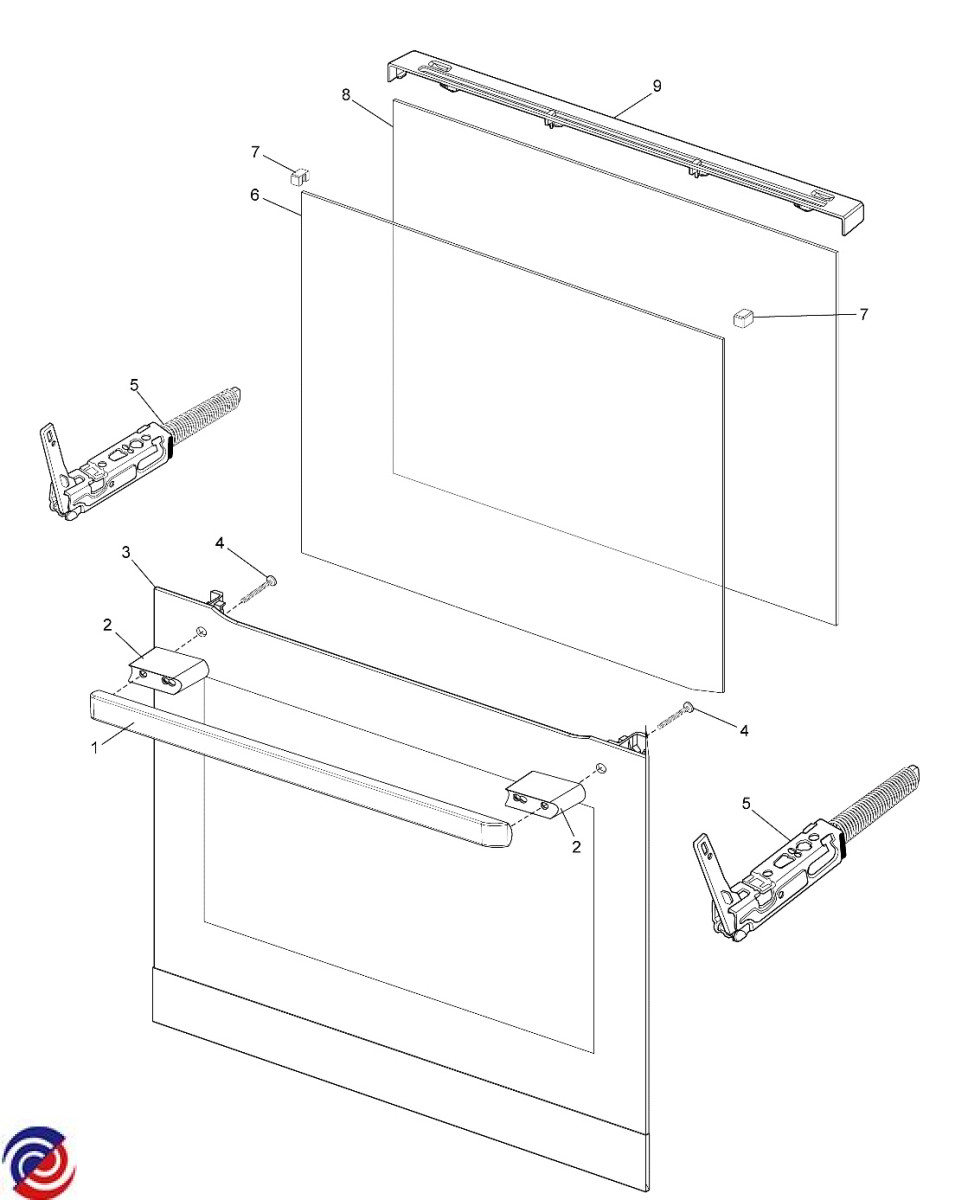 9
8
7
6
7
5
4
3
2
1
4
2
5